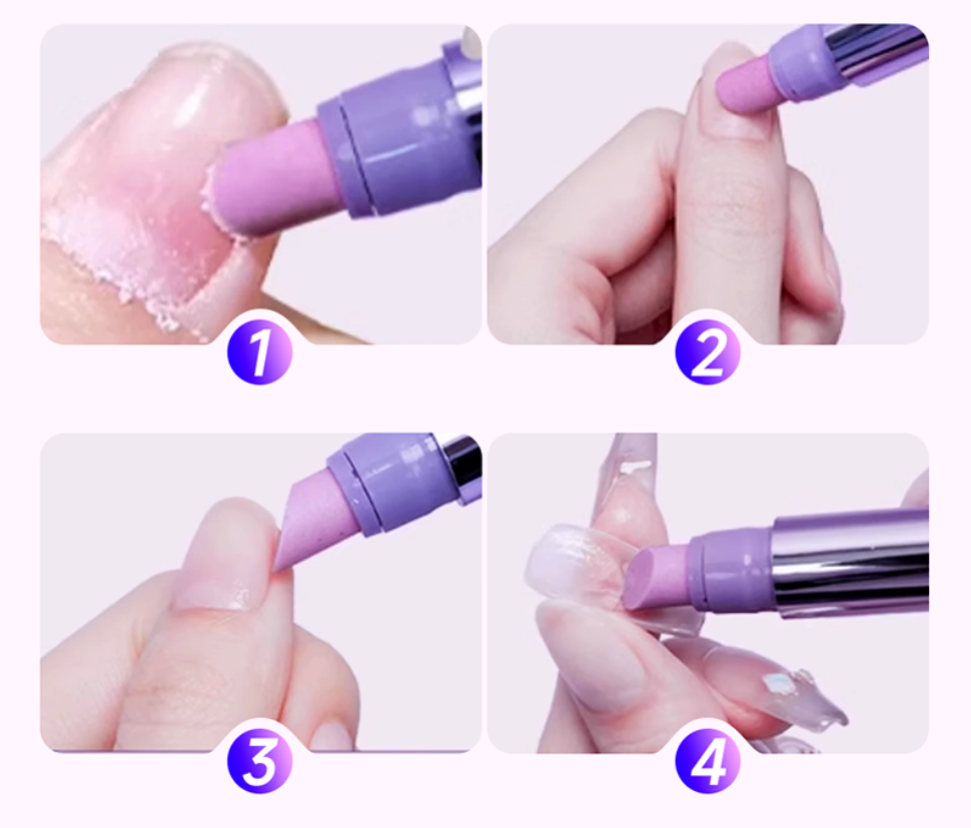 1
2
3
4